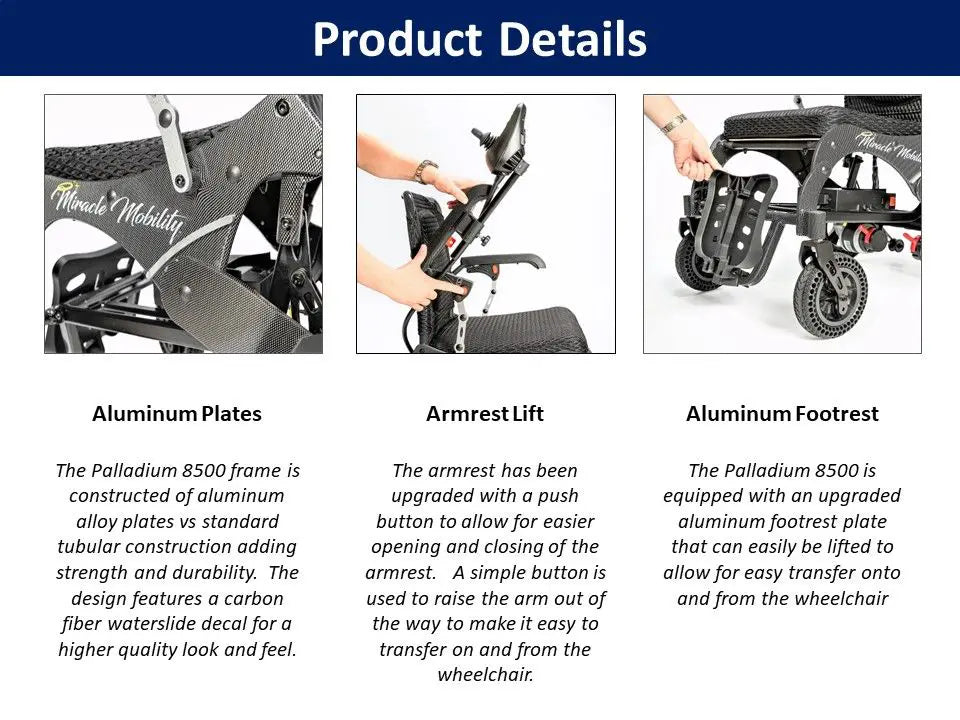 Product Details

Miracle Mobility

Miracle Mobility

Aluminum Plates

The Palladium 8500 frame is constructed of aluminum alloy plates vs standard tubular construction adding strength and durability. The design features a carbon fiber waterslide decal for a higher quality look and feel.

Armrest Lift

The armrest has been upgraded with a push button to allow for easier opening and closing of the armrest. A simple button is used to raise the arm out of the way to make it easy to transfer on and from the wheelchair.

Aluminum Footrest

The Palladium 8500 is equipped with an upgraded aluminum footrest plate that can easily be lifted to allow for easy transfer onto and from the wheelchair